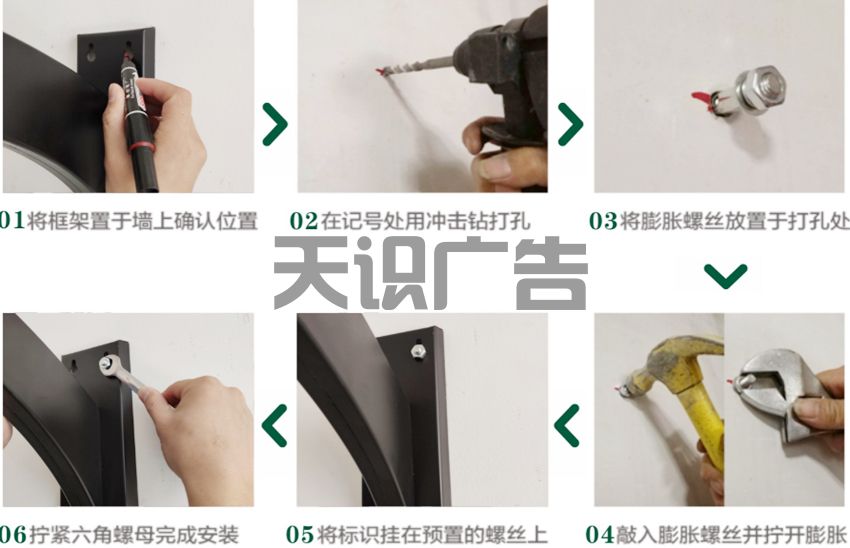 01将框架置于墙上确认位置

02在记号处用冲击钻打孔

03将膨胀螺丝放置于打孔处

天识广告

06拧紧六角螺母完成安装

05将标识挂在预置的螺丝上

04敲入膨胀螺丝并拧开膨胀