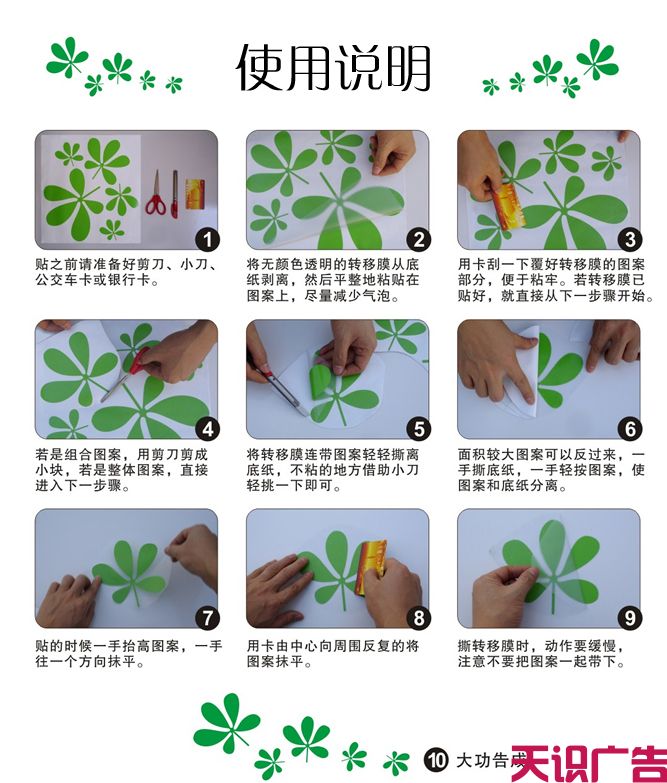 使用说明

1
贴之前请准备好剪刀、小刀、公交车卡或银行卡。

2
将无颜色透明的转移膜从底纸剥离，然后平整地粘贴在图案上，尽量减少气泡。

3
用卡刮一下覆好转移膜的图案部分，便于粘牢。若转移膜已贴好，就直接从下一步骤开始。

4
若是组合图案，用剪刀剪成小块，若是整体图案，直接进入下一步骤。

5
将转移膜连带图案轻轻撕离底纸，不粘的地方借助小刀轻挑一下即可。

6
面积较大图案可以反过来，一手撕底纸，一手轻按图案，使图案和底纸分离。

7
贴的时候一手抬高图案，一手往一个方向抹平。

8
用卡由中心向周围反复的将图案抹平。

9
撕转移膜时，动作要缓慢，注意不要把图案一起带下。

10 大功告成

天识广告