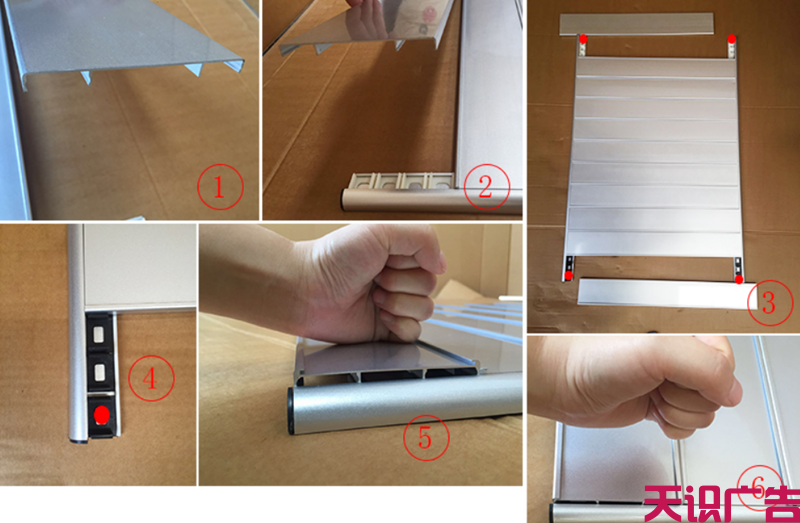 1

2

3

4

5

6

天识广告