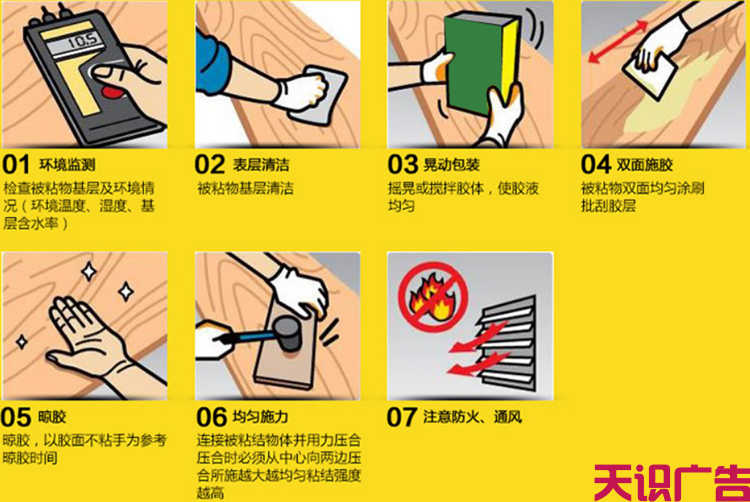 10.5

01 环境监测
检查被粘物基层及环境情况（环境温度、湿度、基层含水率）

02 表层清洁
被粘物基层清洁

03 晃动包装
摇晃或搅拌胶体，使胶液均匀

04 双面施胶
被粘物双面均匀涂刷批刮胶层

05 晾胶
晾胶，以胶面不粘手为参考晾胶时间

06 均匀施力
连接被粘结物体并用力压合压合时必须从中心向两边压合所施越大越均匀粘结强度越高

07 注意防火、通风

天识广告